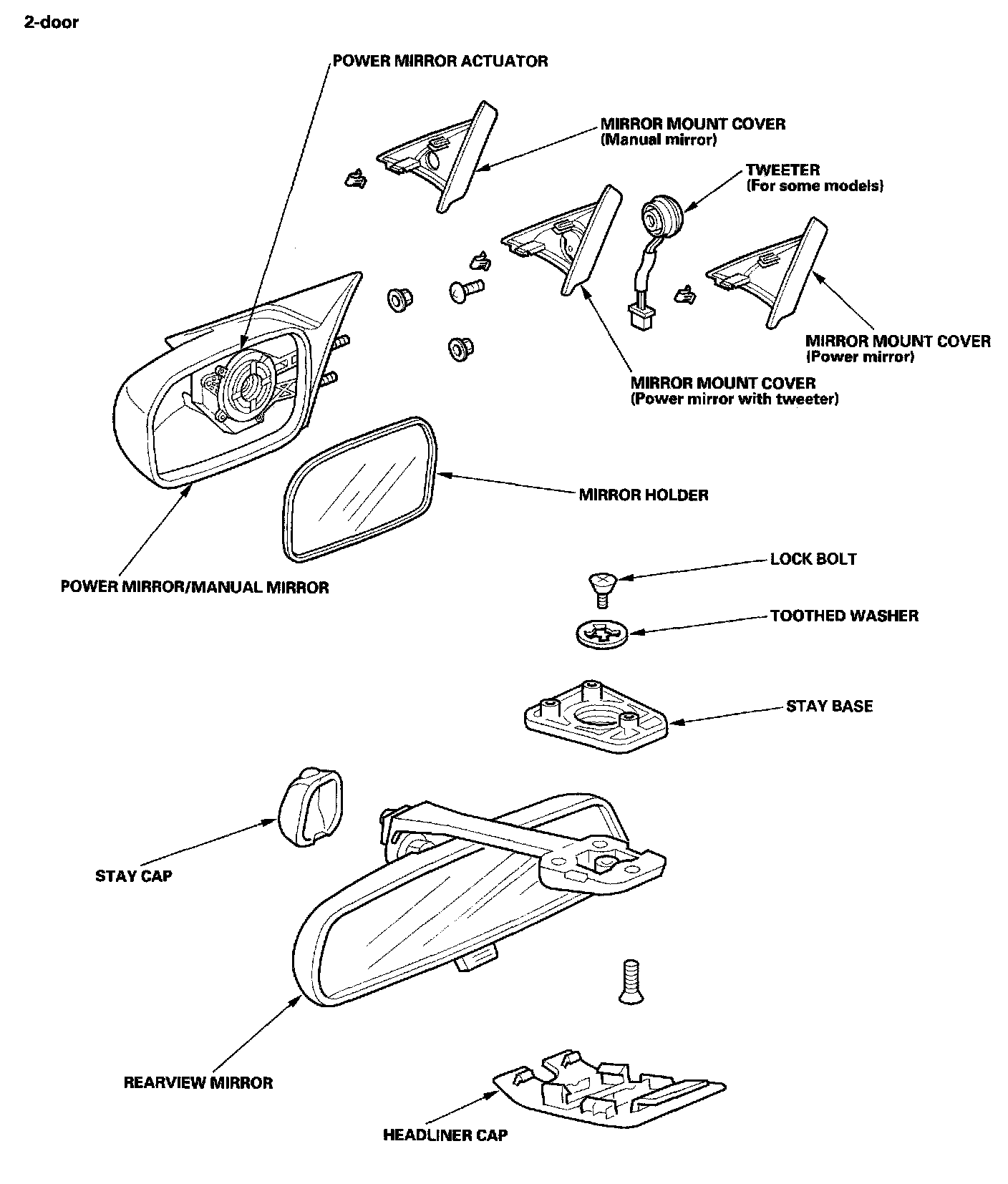 2-door

POWER MIRROR ACTUATOR

MIRROR MOUNT COVER
(Manual mirror)

TWEETER
(For some models)

MIRROR MOUNT COVER
(Power mirror)

MIRROR MOUNT COVER
(Power mirror with tweeter)

MIRROR HOLDER

POWER MIRROR/MANUAL MIRROR

LOCK BOLT

TOOTHED WASHER

STAY BASE

STAY CAP

REARVIEW MIRROR

HEADLINER CAP