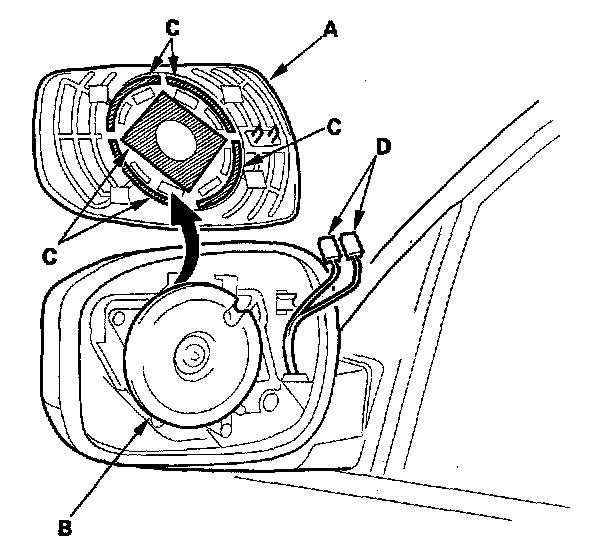 C
A
C
D
C
B