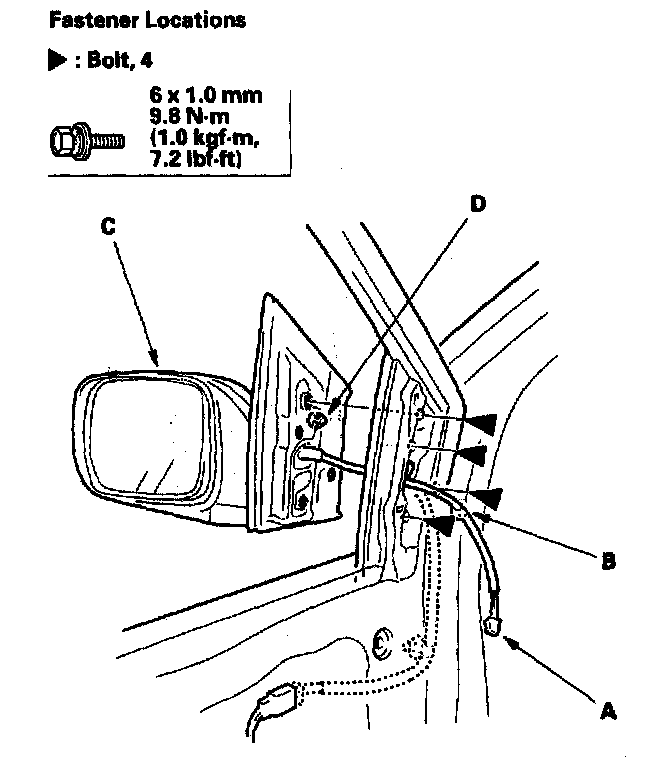 Fastener Locations

▶ : Bolt, 4

6 x 1.0 mm
9.8 N·m
(1.0 kgf·m,
7.2 lbf·ft)

D

C

B

A