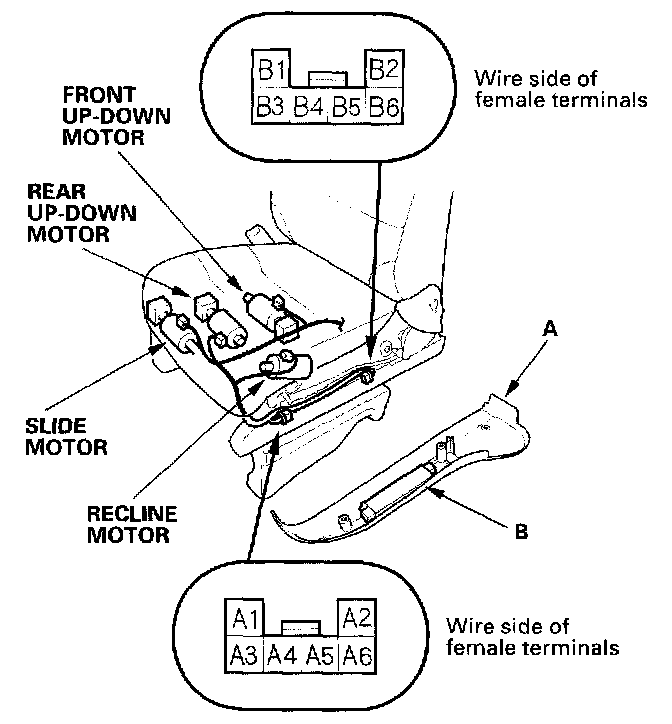 B1 B2
B3 B4 B5 B6

Wire side of female terminals

FRONT UP-DOWN MOTOR

REAR UP-DOWN MOTOR

A

SLIDE MOTOR

RECLINE MOTOR

B

A1 A2
A3 A4 A5 A6

Wire side of female terminals