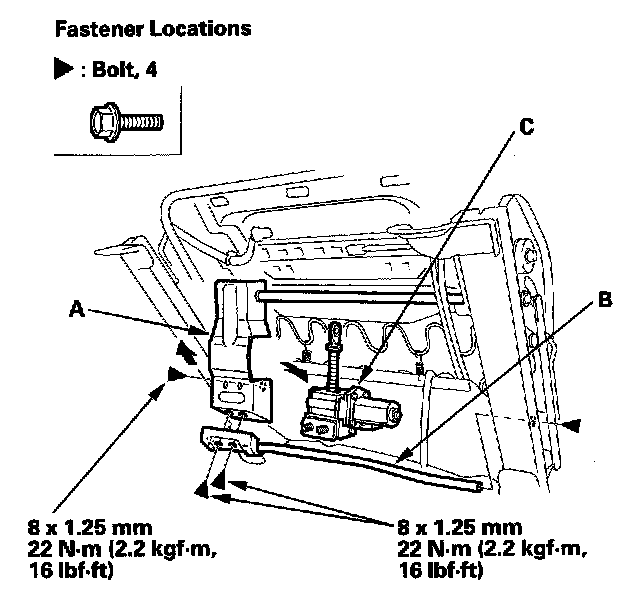 Fastener Locations

▶ : Bolt, 4

C

A

B

8 x 1.25 mm
22 N·m (2.2 kgf·m,
16 lbf·ft)

8 x 1.25 mm
22 N·m (2.2 kgf·m,
16 lbf·ft)