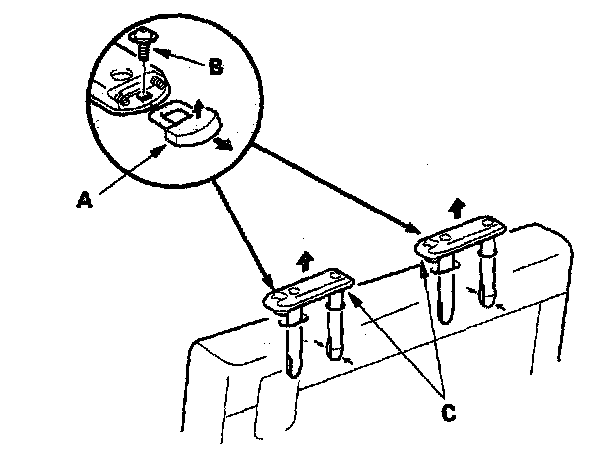 B
A
C