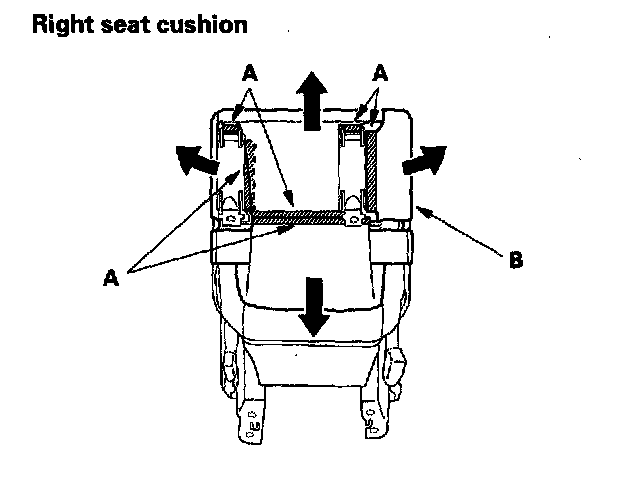 Right seat cushion

A

A

A

B