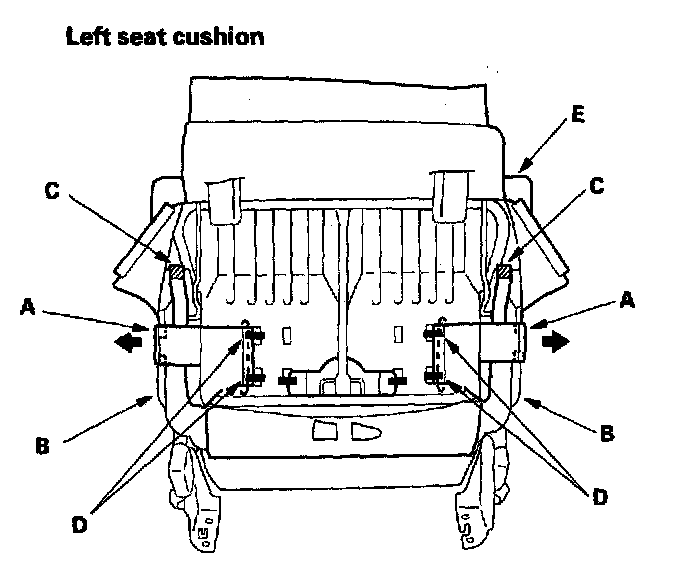 Left seat cushion

E
C
C
A
A
B
B
D
D