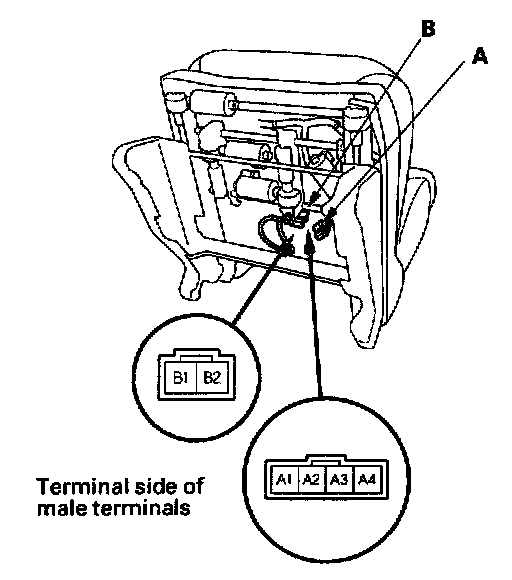 B
A
B1 B2
A1 A2 A3 A4
Terminal side of male terminals