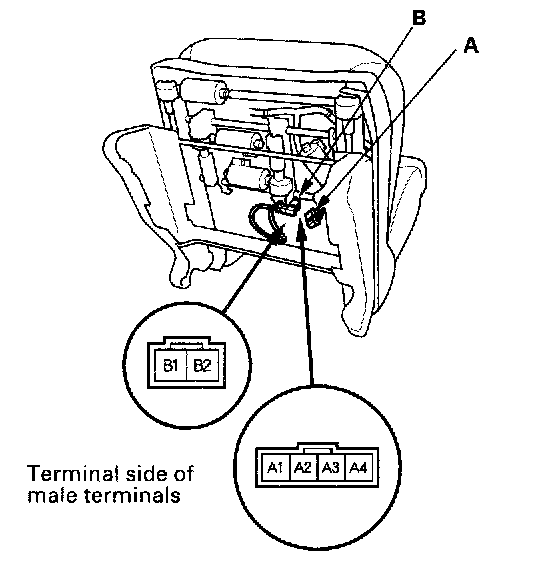 B
A
B1 B2
A1 A2 A3 A4
Terminal side of male terminals