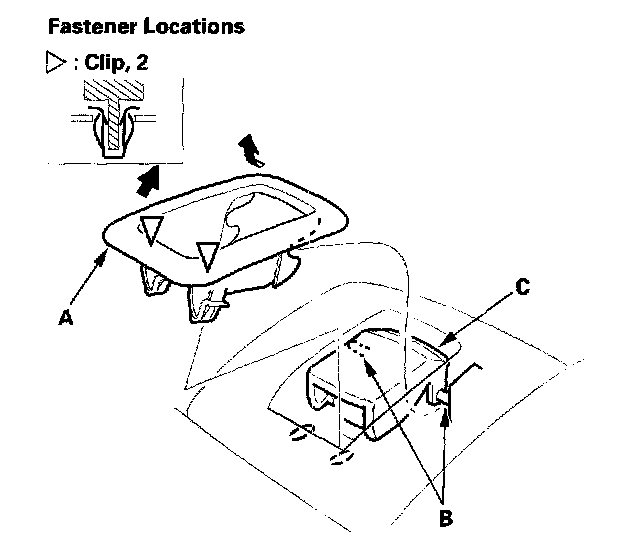 Fastener Locations

▷ : Clip, 2

A

C

B