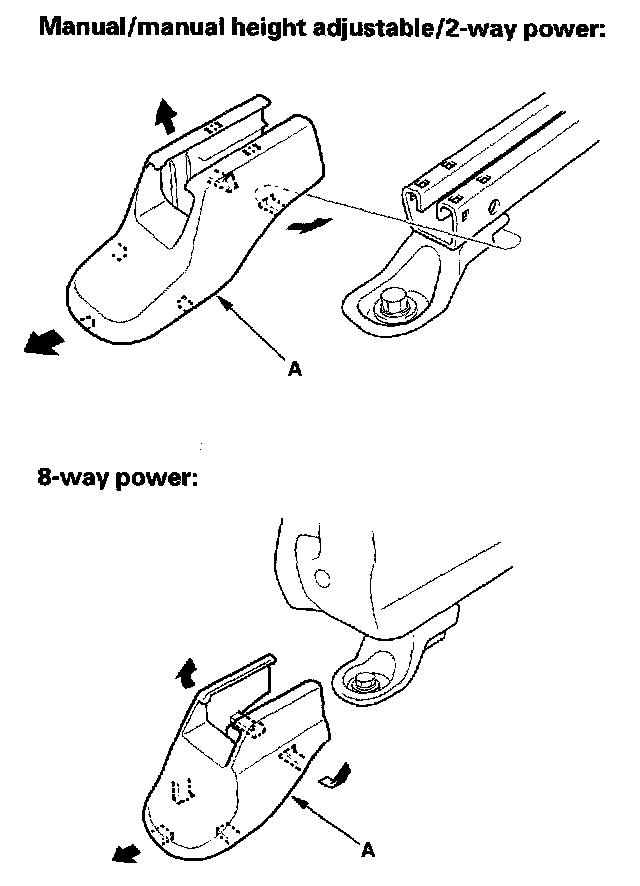 Manual/manual height adjustable/2-way power:

A

8-way power:

A