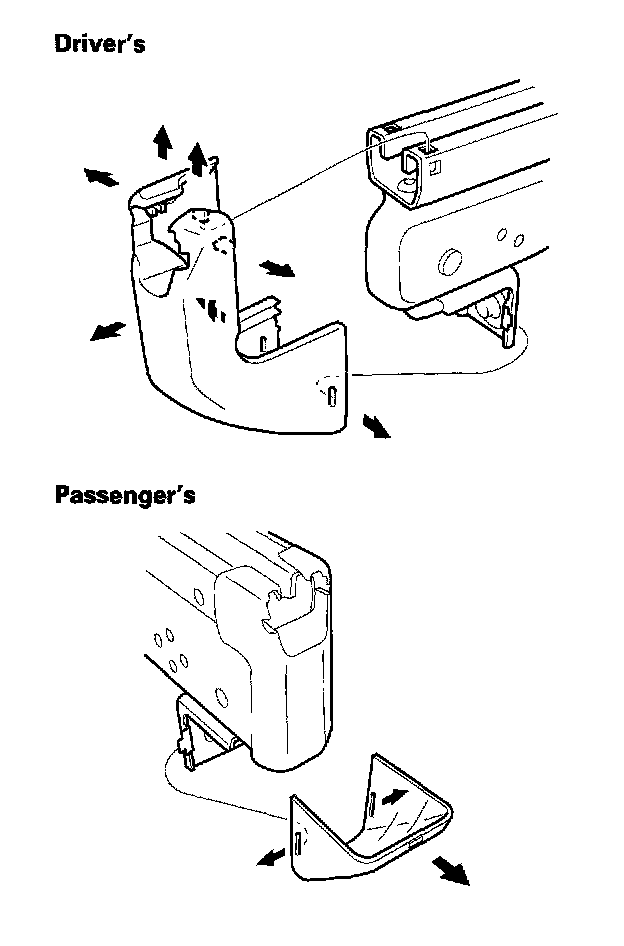 Driver's

Passenger's