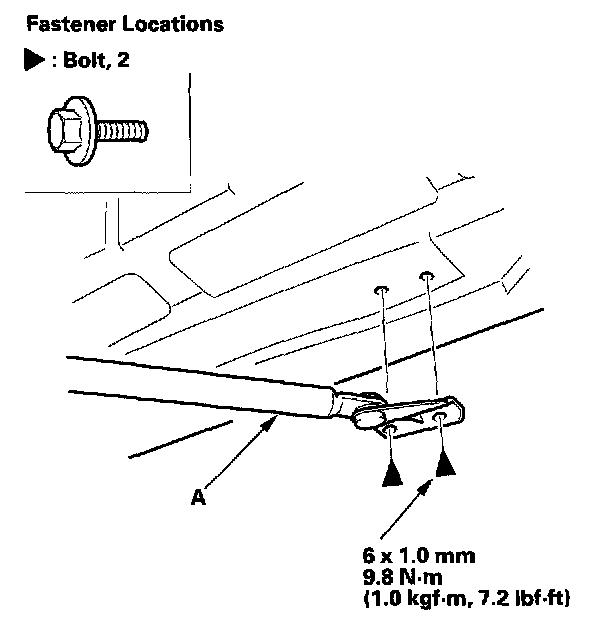 Fastener Locations

▶ : Bolt, 2

A

6 x 1.0 mm
9.8 N·m
(1.0 kgf·m, 7.2 lbf·ft)