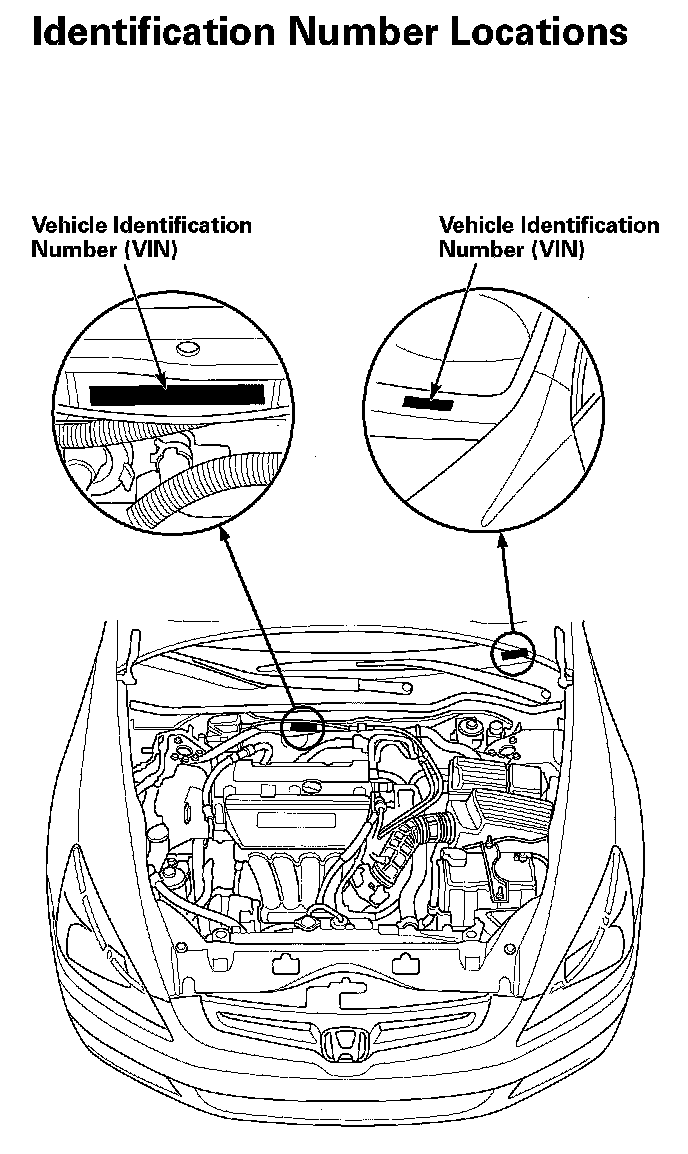 Identification Number Locations

Vehicle Identification Number (VIN)

Vehicle Identification Number (VIN)