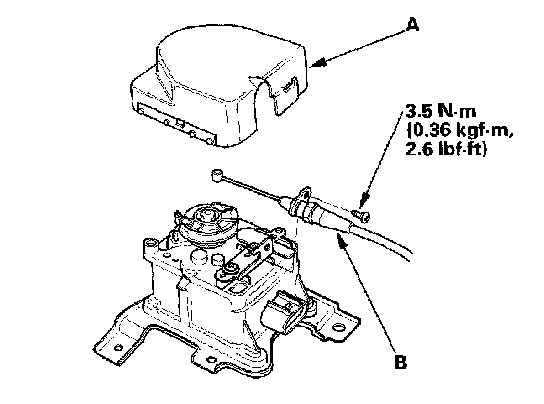 A

3.5 N·m
(0.36 kgf·m,
2.6 lbf·ft)

B