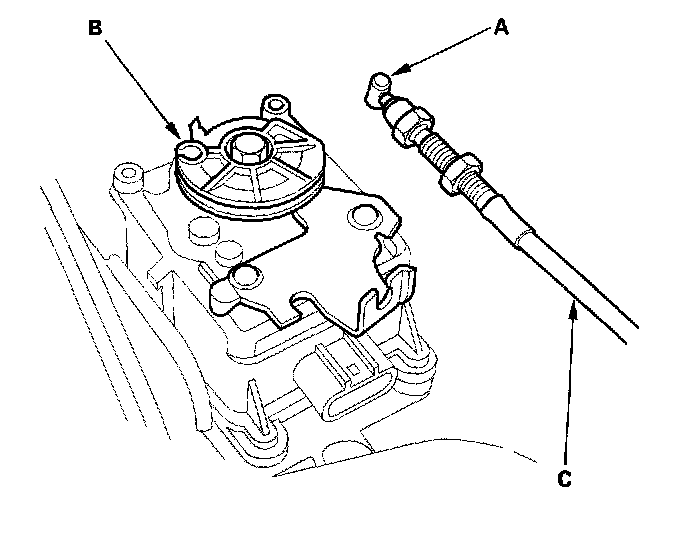 B

A

C