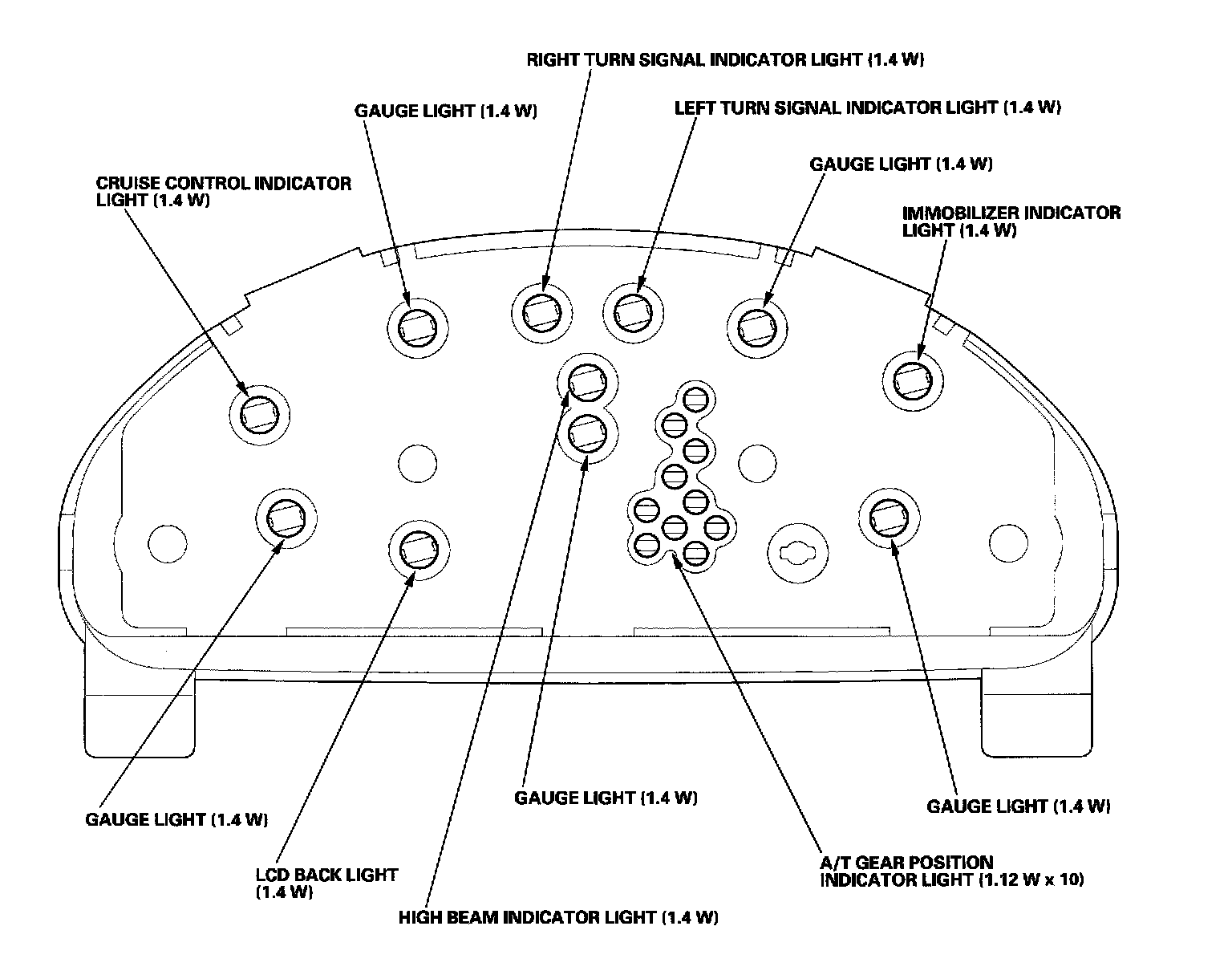 RIGHT TURN SIGNAL INDICATOR LIGHT (1.4 W)

GAUGE LIGHT (1.4 W)

LEFT TURN SIGNAL INDICATOR LIGHT (1.4 W)

GAUGE LIGHT (1.4 W)

CRUISE CONTROL INDICATOR LIGHT (1.4 W)

IMMOBILIZER INDICATOR LIGHT (1.4 W)

GAUGE LIGHT (1.4 W)

GAUGE LIGHT (1.4 W)

GAUGE LIGHT (1.4 W)

LCD BACK LIGHT (1.4 W)

A/T GEAR POSITION INDICATOR LIGHT (1.12 W x 10)

HIGH BEAM INDICATOR LIGHT (1.4 W)