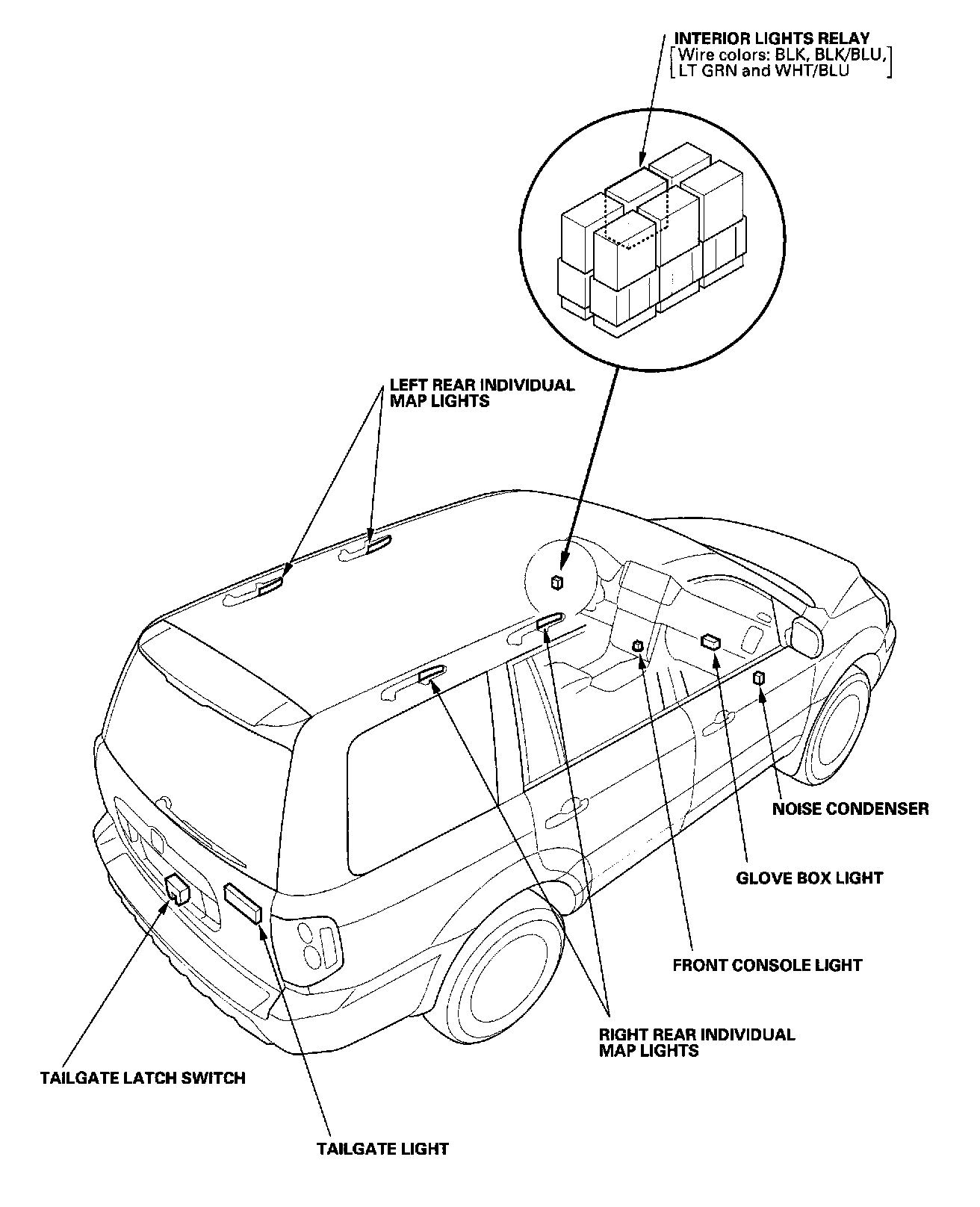 INTERIOR LIGHTS RELAY
[Wire colors: BLK, BLK/BLU, LT GRN and WHT/BLU]

LEFT REAR INDIVIDUAL MAP LIGHTS

NOISE CONDENSER

GLOVE BOX LIGHT

FRONT CONSOLE LIGHT

RIGHT REAR INDIVIDUAL MAP LIGHTS

TAILGATE LATCH SWITCH

TAILGATE LIGHT