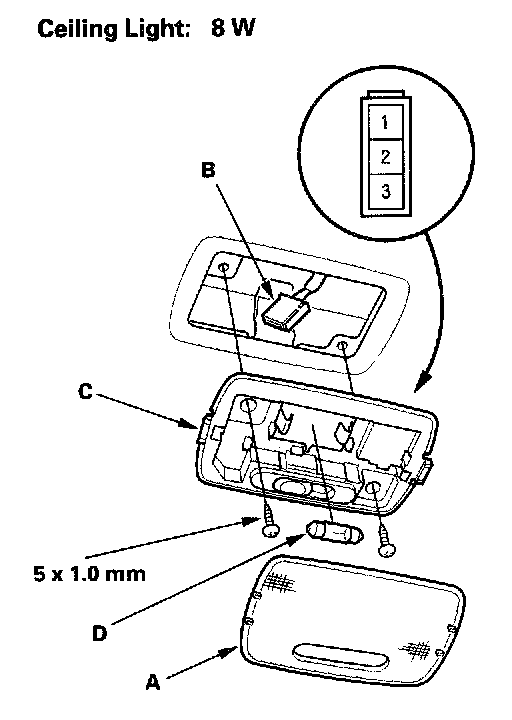 Ceiling Light: 8 W

1
2
3

B

C

5 x 1.0 mm

D

A