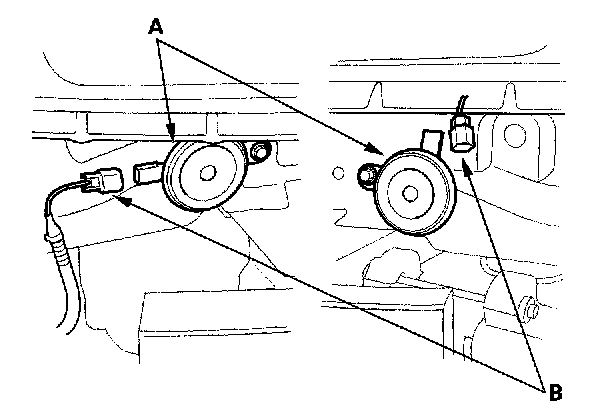 A

B