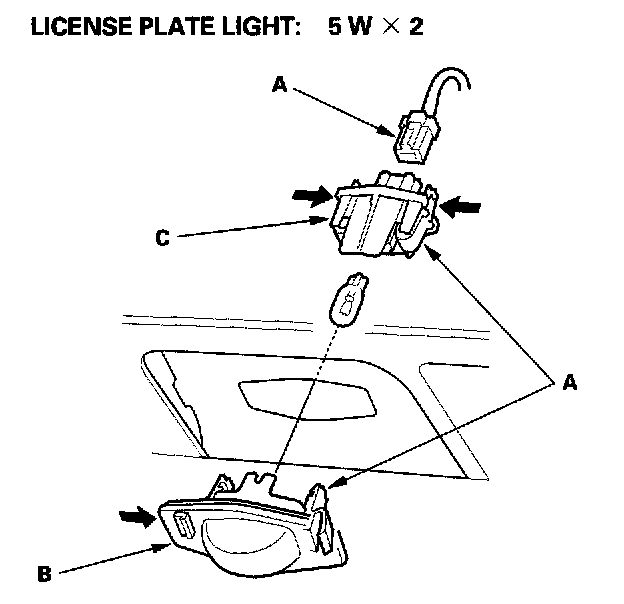 LICENSE PLATE LIGHT: 5 W $\times$ 2

A

C

A

B