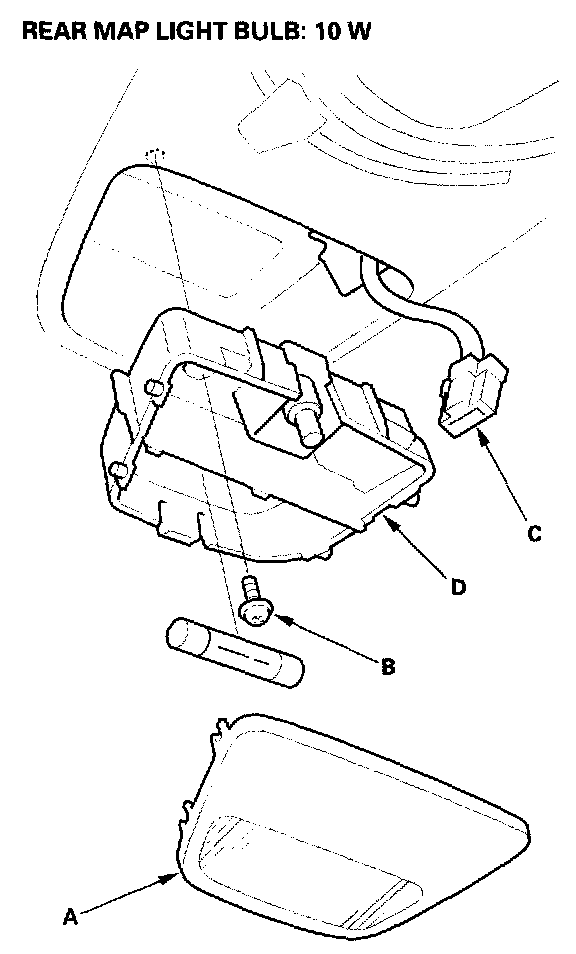 REAR MAP LIGHT BULB: 10 W

C

D

B

A