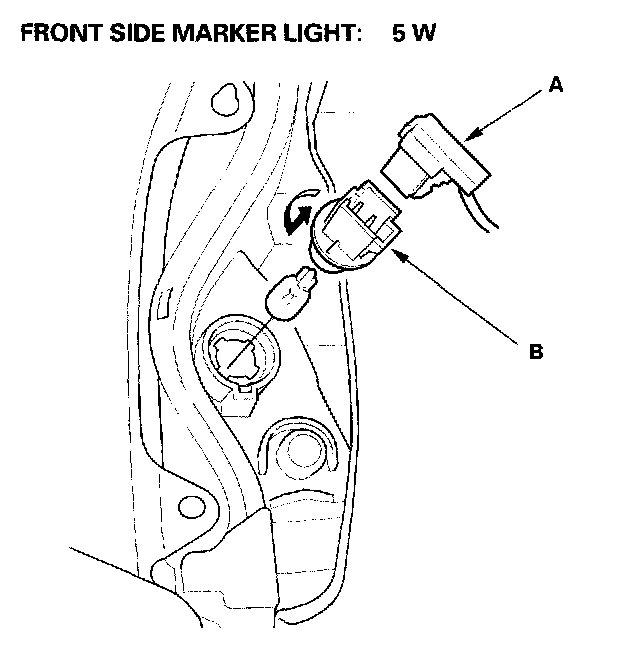 FRONT SIDE MARKER LIGHT: 5 W

A

B