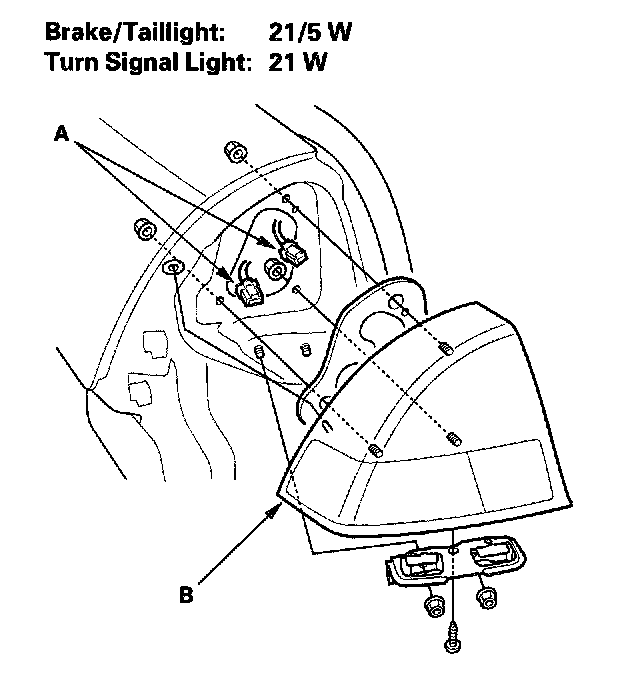 Brake/Taillight: 21/5 W
Turn Signal Light: 21 W

A

B