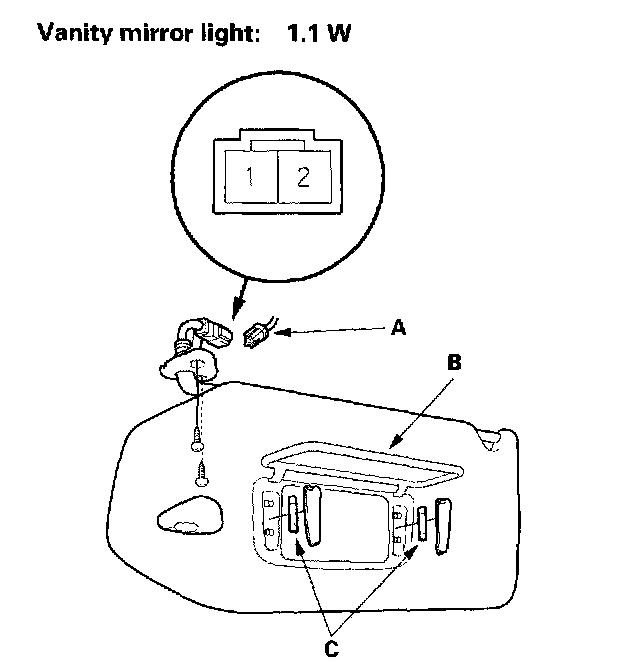 Vanity mirror light: 1.1 W

1 2

A

B

C