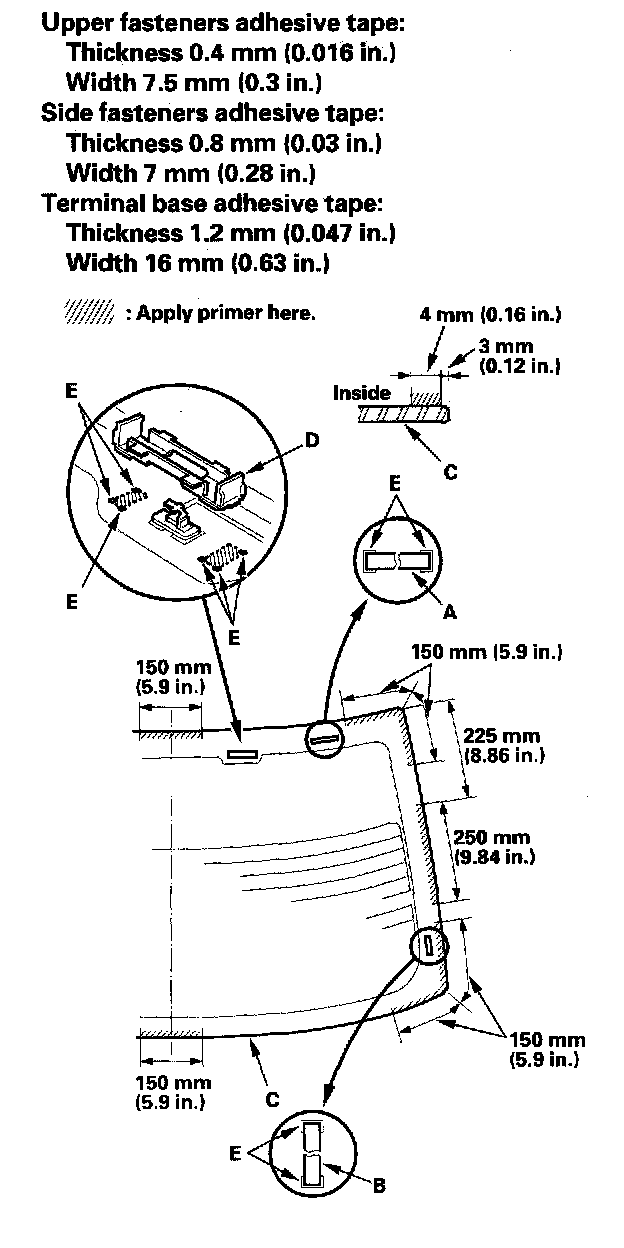 Upper fasteners adhesive tape:
Thickness 0.4 mm (0.016 in.)
Width 7.5 mm (0.3 in.)
Side fasteners adhesive tape:
Thickness 0.8 mm (0.03 in.)
Width 7 mm (0.28 in.)
Terminal base adhesive tape:
Thickness 1.2 mm (0.047 in.)
Width 16 mm (0.63 in.)

: Apply primer here.

4 mm (0.16 in.)
3 mm (0.12 in.)
Inside
C
E
D
E
E
E
A
150 mm (5.9 in.)
150 mm (5.9 in.)
225 mm (8.86 in.)
250 mm (9.84 in.)
150 mm (5.9 in.)
150 mm (5.9 in.)
C
E
B