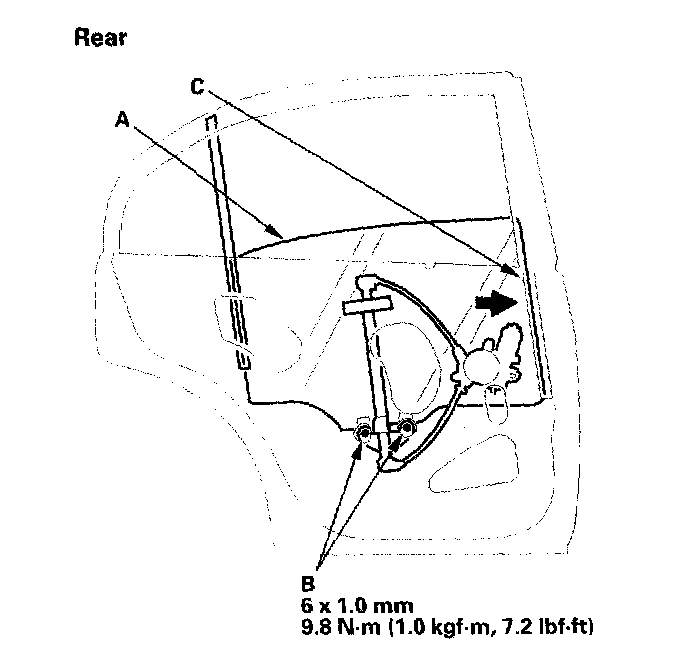 Rear

C

A

B
6 x 1.0 mm
9.8 N·m (1.0 kgf·m, 7.2 lbf·ft)