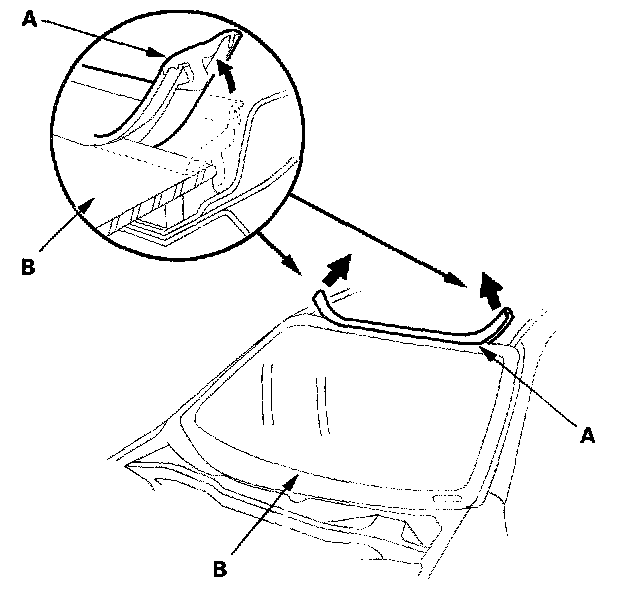 A
B
A
B