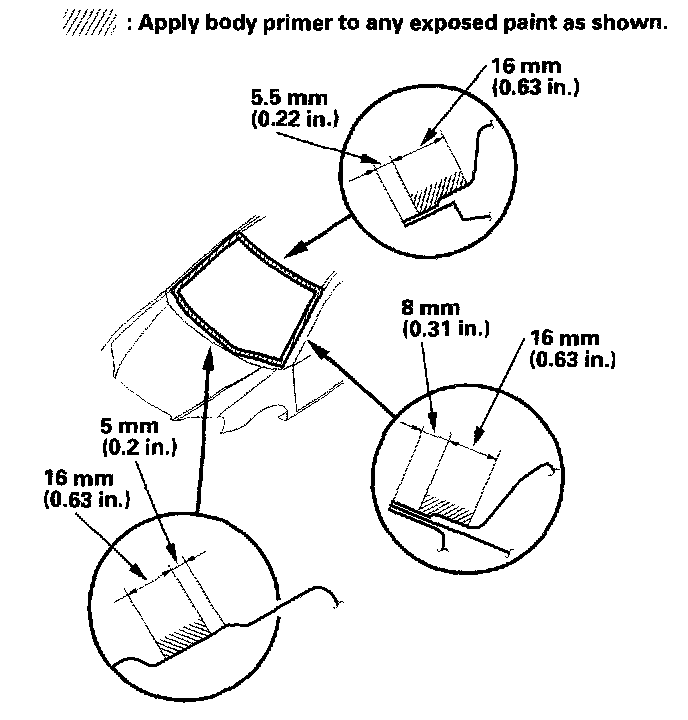 : Apply body primer to any exposed paint as shown.

16 mm
(0.63 in.)

5.5 mm
(0.22 in.)

8 mm
(0.31 in.)

16 mm
(0.63 in.)

5 mm
(0.2 in.)

16 mm
(0.63 in.)