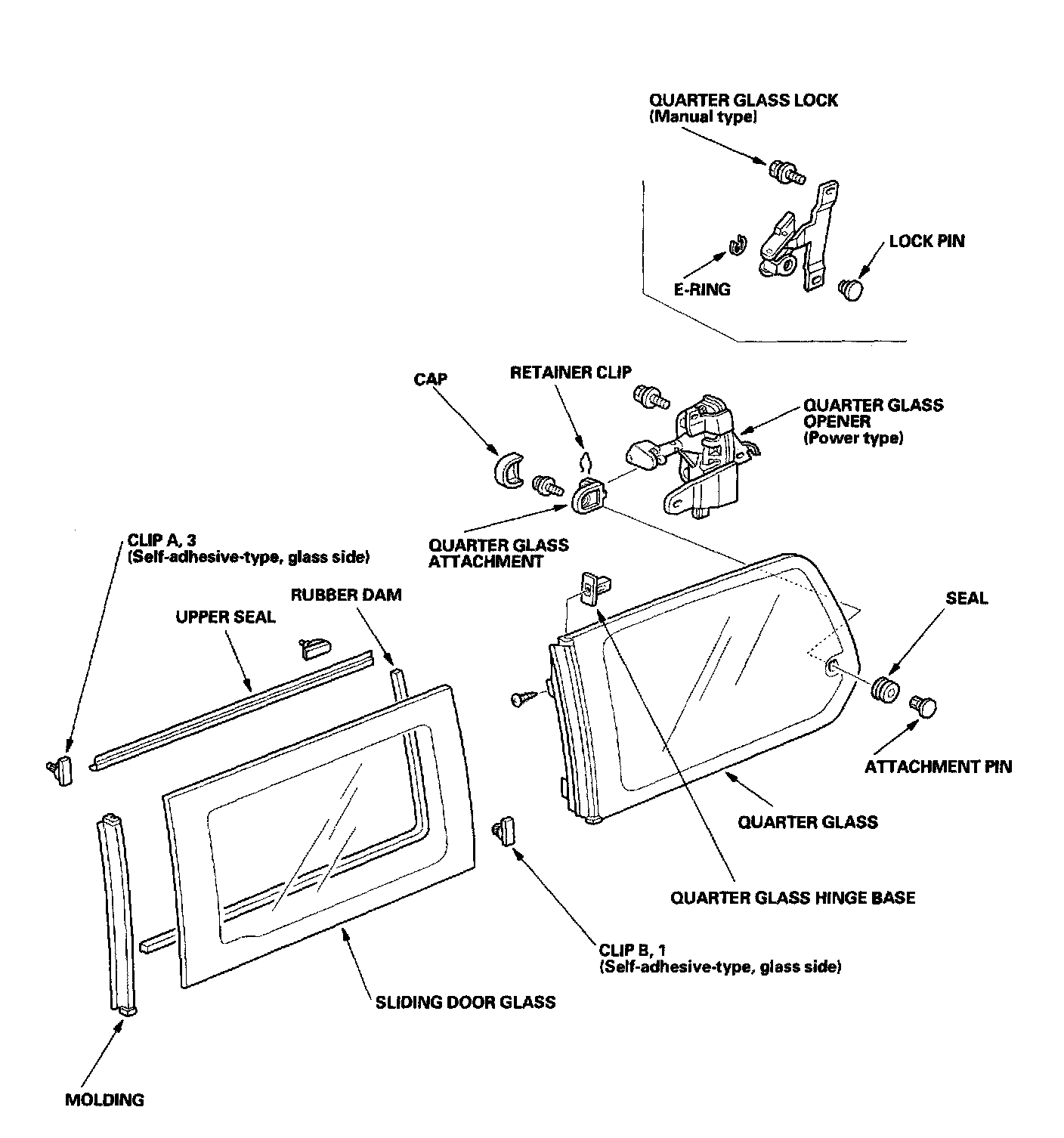 QUARTER GLASS LOCK
(Manual type)

LOCK PIN

E-RING

CAP

RETAINER CLIP

QUARTER GLASS OPENER
(Power type)

QUARTER GLASS ATTACHMENT

CLIP A, 3
(Self-adhesive-type, glass side)

RUBBER DAM

UPPER SEAL

SEAL

ATTACHMENT PIN

QUARTER GLASS

QUARTER GLASS HINGE BASE

CLIP B, 1
(Self-adhesive-type, glass side)

SLIDING DOOR GLASS

MOLDING