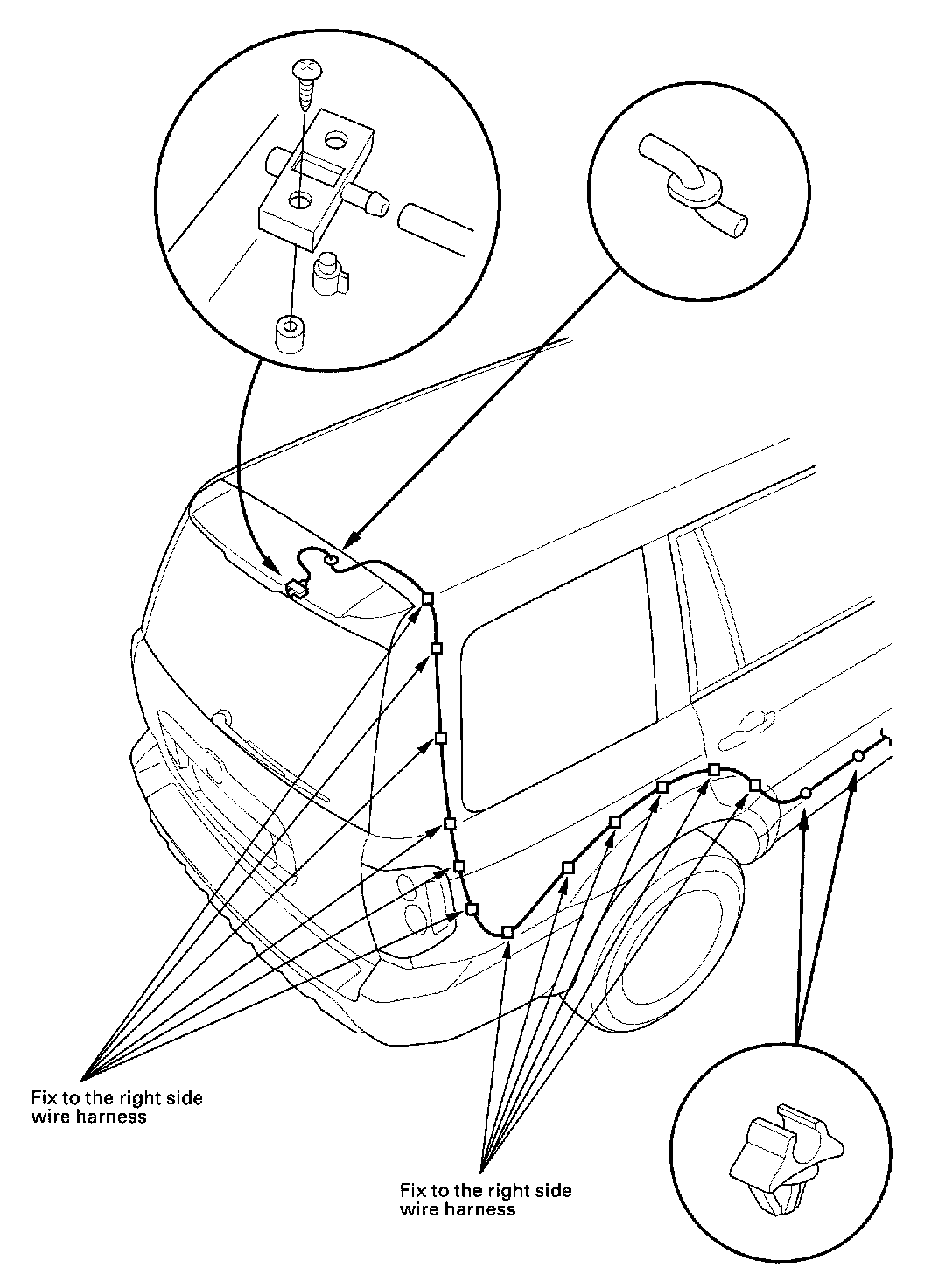 Fix to the right side wire harness

Fix to the right side wire harness