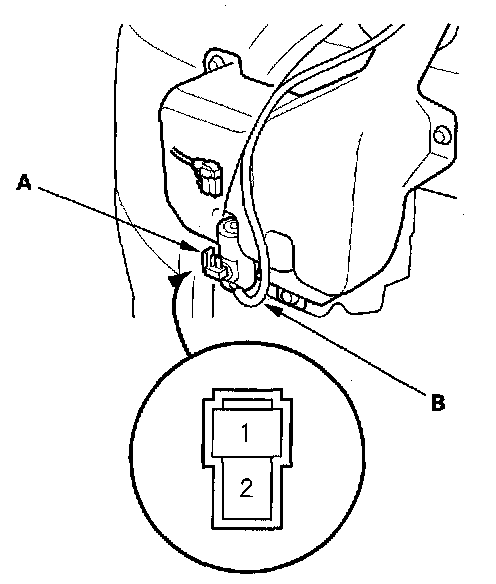 A

B

1

2