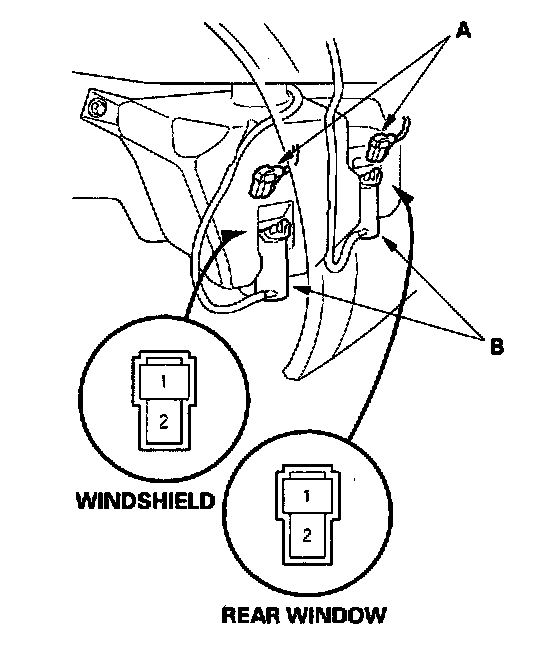 A

B

1

2

WINDSHIELD

1

2

REAR WINDOW