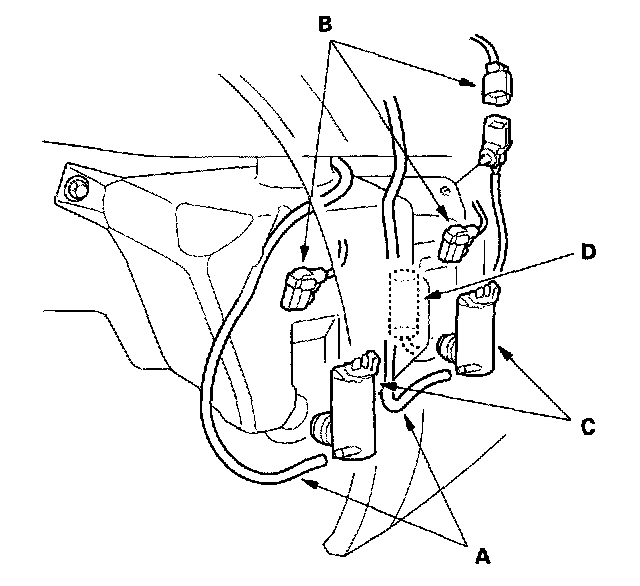 B
D
C
A