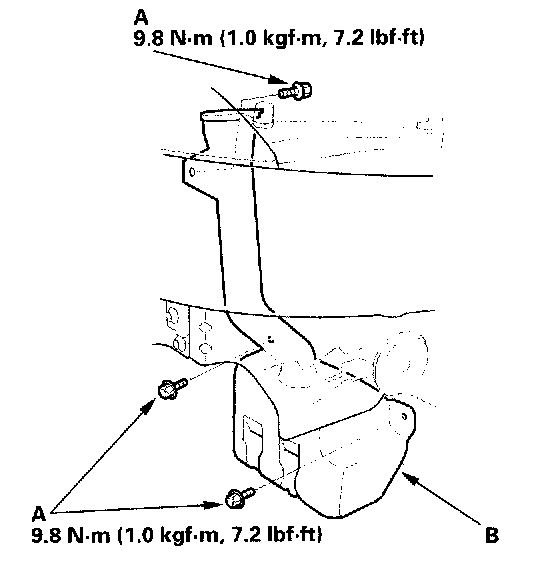 A
9.8 N·m (1.0 kgf·m, 7.2 lbf·ft)

A
9.8 N·m (1.0 kgf·m, 7.2 lbf·ft)

B