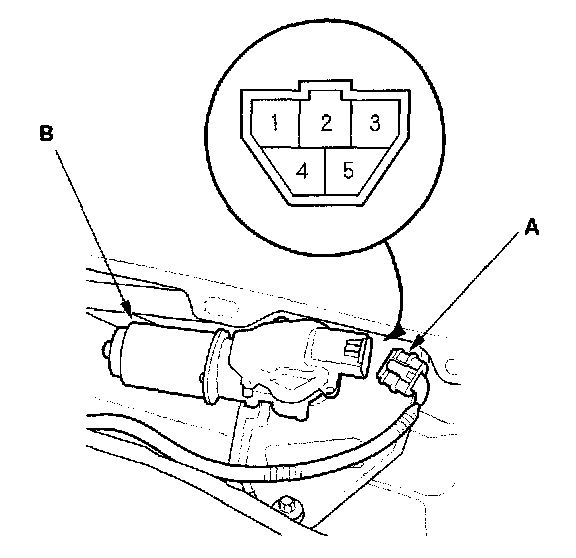 B
1 2 3
4 5
A