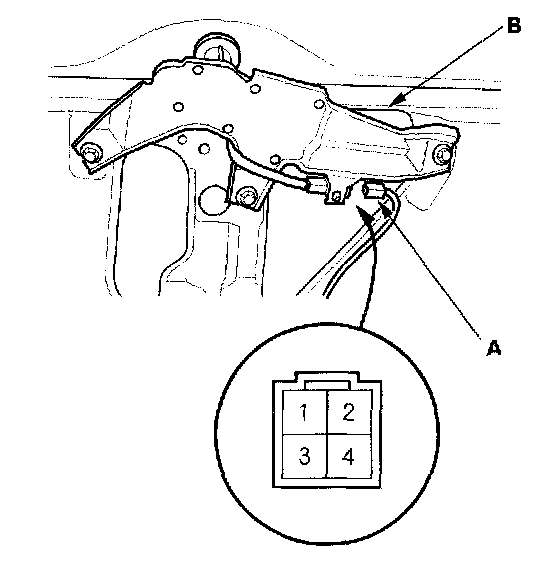 B

A

1 2
3 4