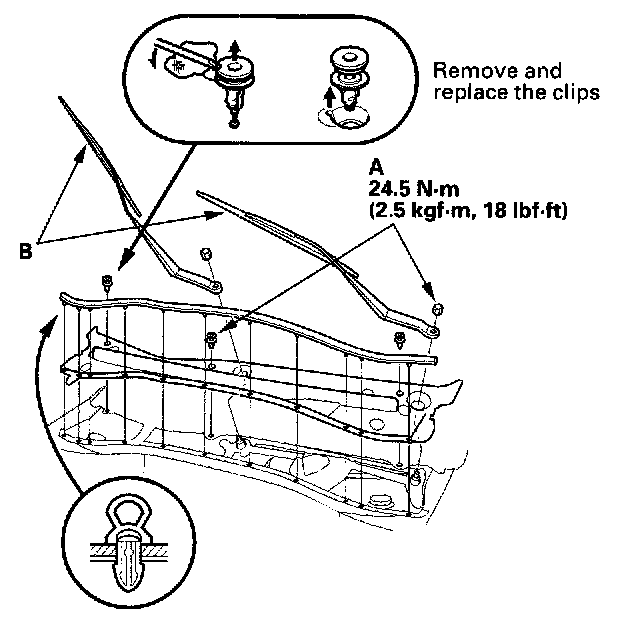 Remove and replace the clips

A
24.5 N·m
(2.5 kgf·m, 18 lbf·ft)

B