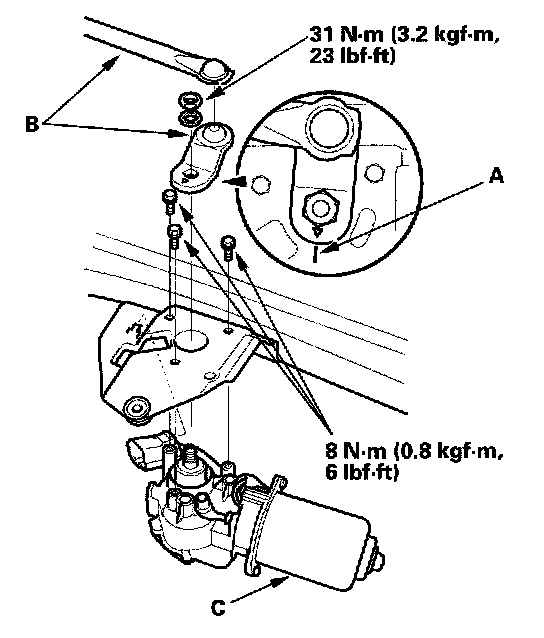 31 N·m (3.2 kgf·m, 23 lbf·ft)

B

A

8 N·m (0.8 kgf·m, 6 lbf·ft)

C