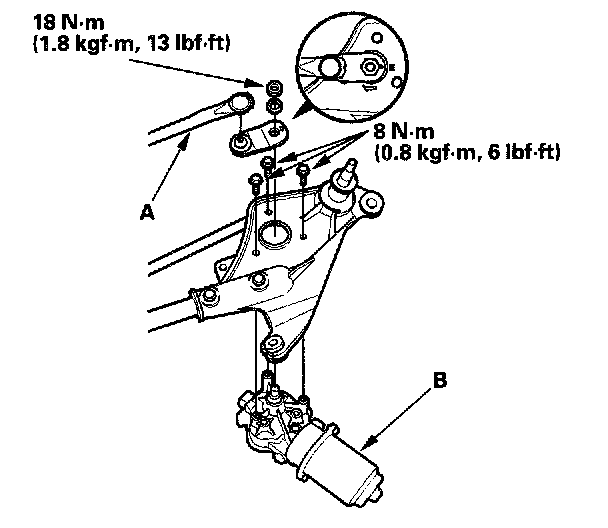 18 N·m
(1.8 kgf·m, 13 lbf·ft)

8 N·m
(0.8 kgf·m, 6 lbf·ft)

A

B