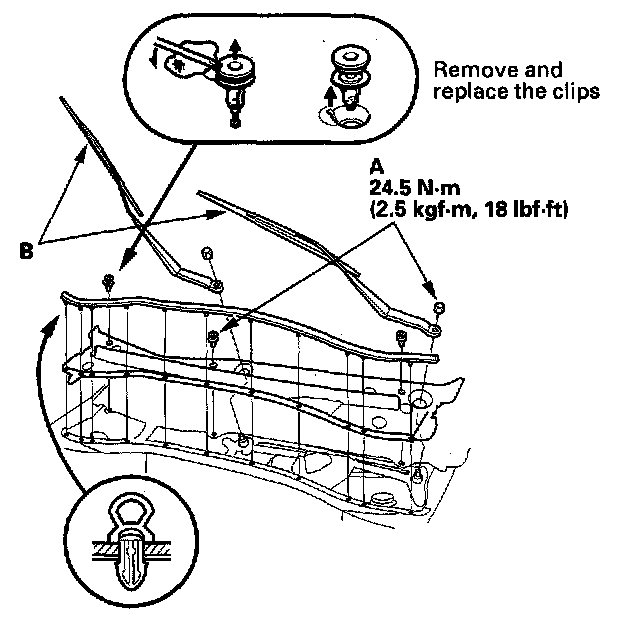 Remove and replace the clips

A
24.5 N·m
(2.5 kgf·m, 18 lbf·ft)

B