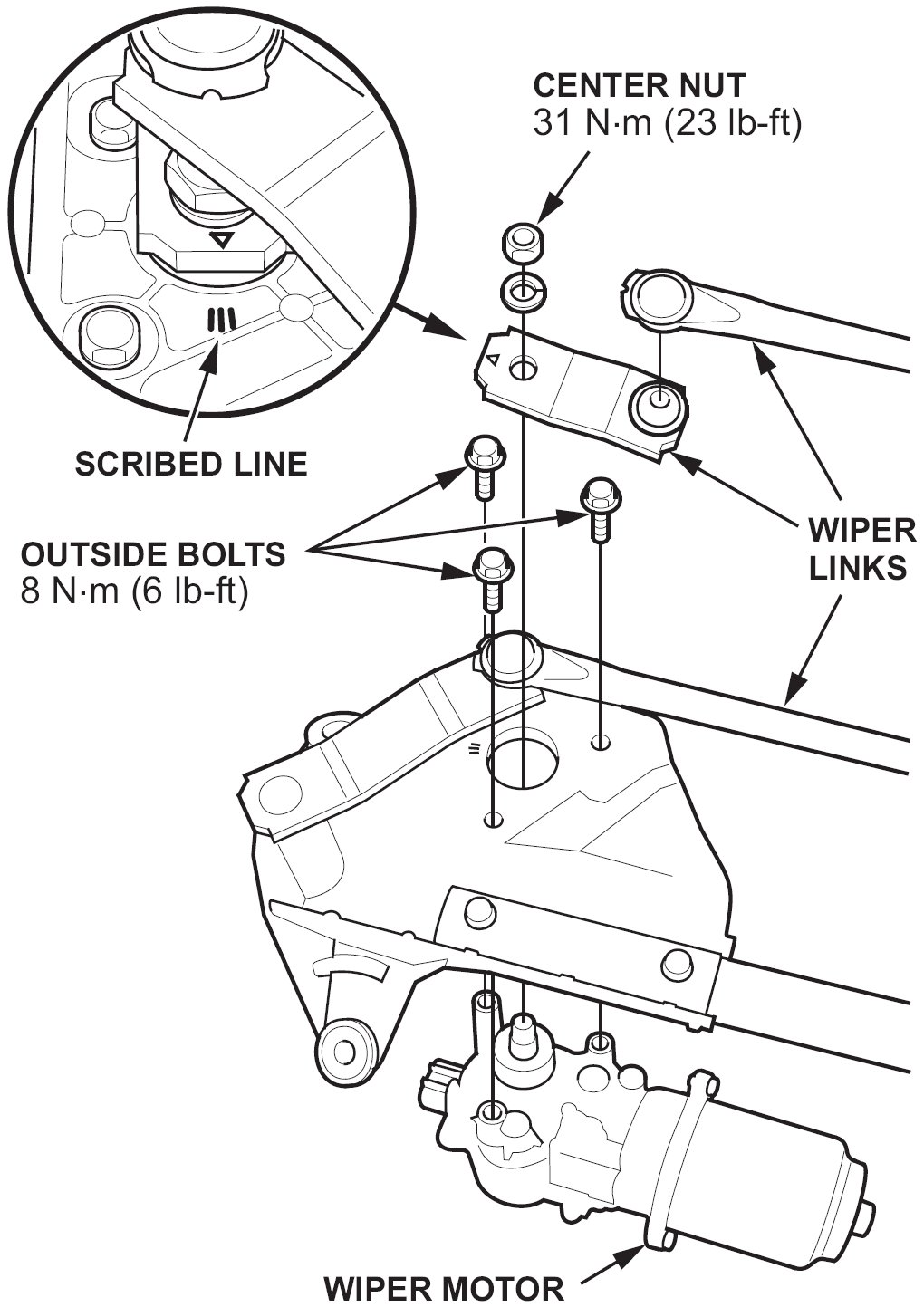 CENTER NUT
31 N·m (23 lb-ft)

SCRIBED LINE

OUTSIDE BOLTS
8 N·m (6 lb-ft)

WIPER
LINKS

WIPER MOTOR