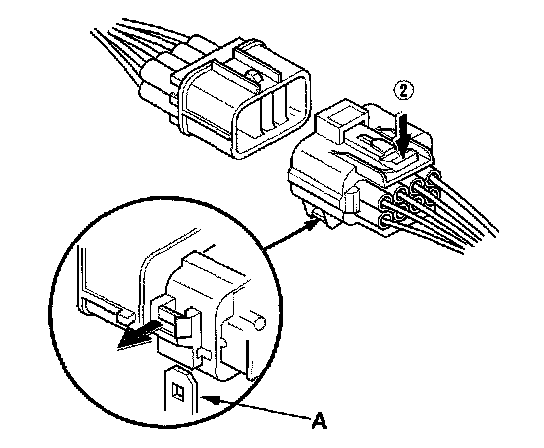 2

A