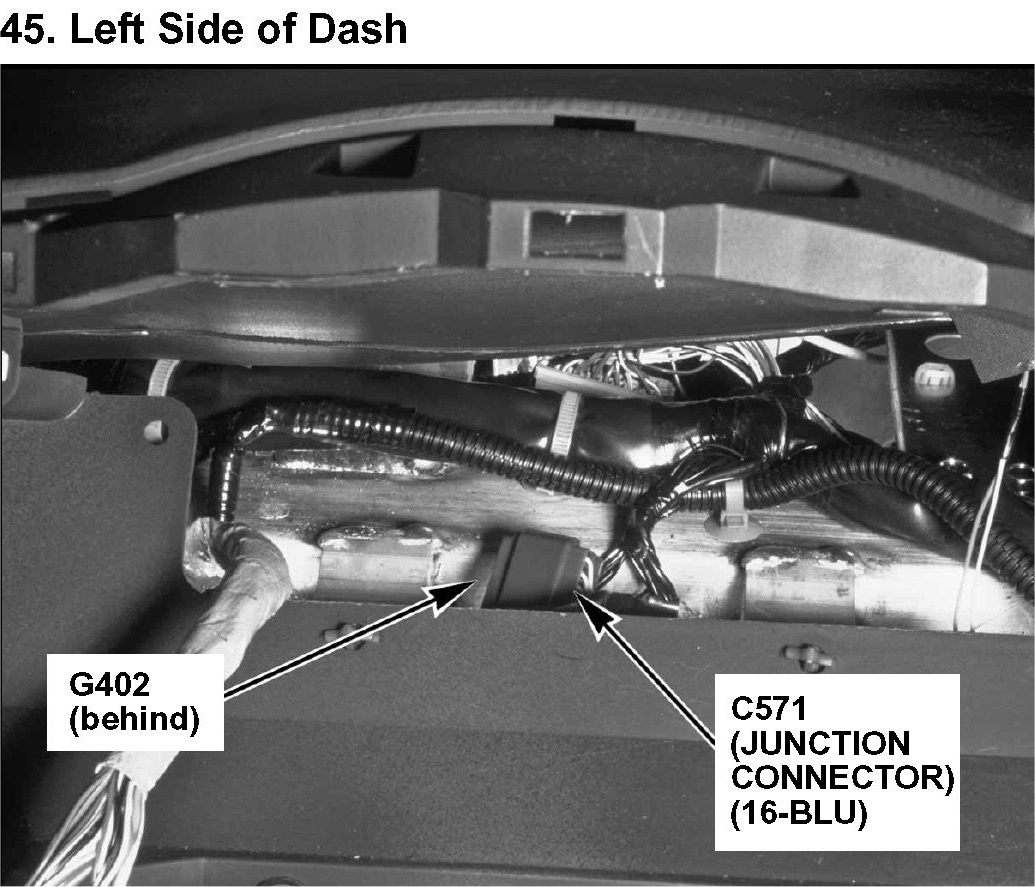 45. Left Side of Dash

G402
(behind)

C571
(JUNCTION
CONNECTOR)
(16-BLU)