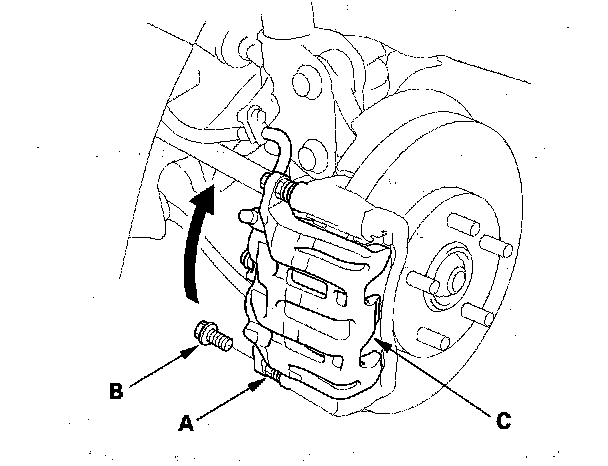 B
A
C