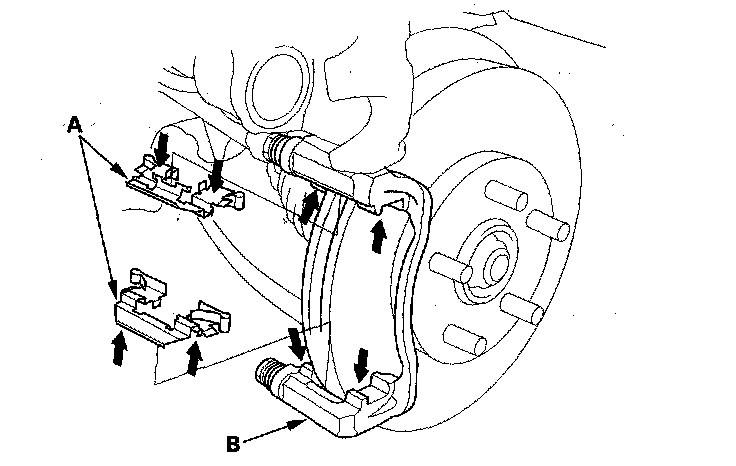 A

B