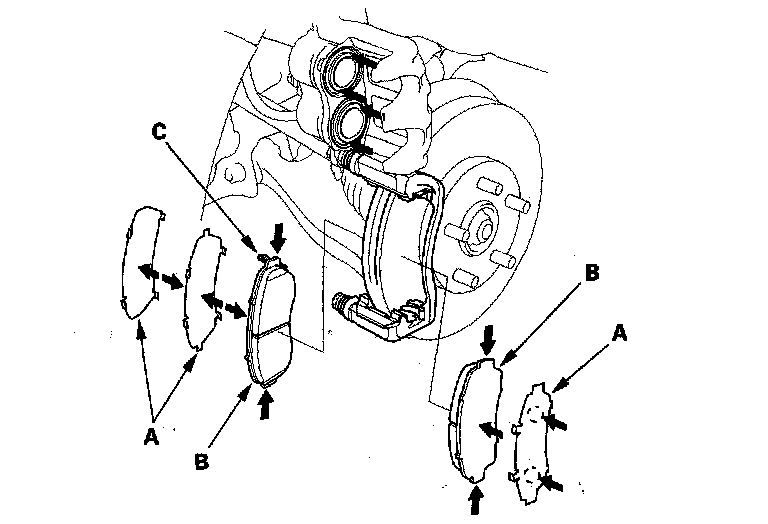 C
B
A
A
B