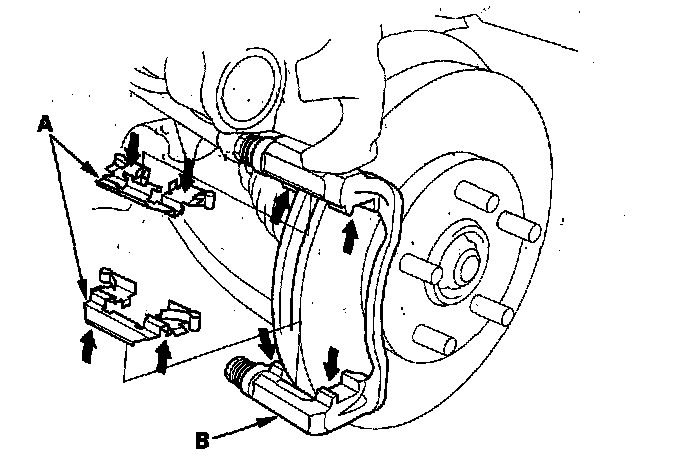 A

B