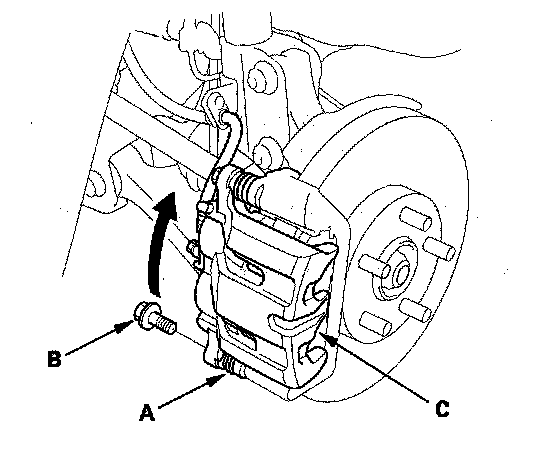 B

A

C